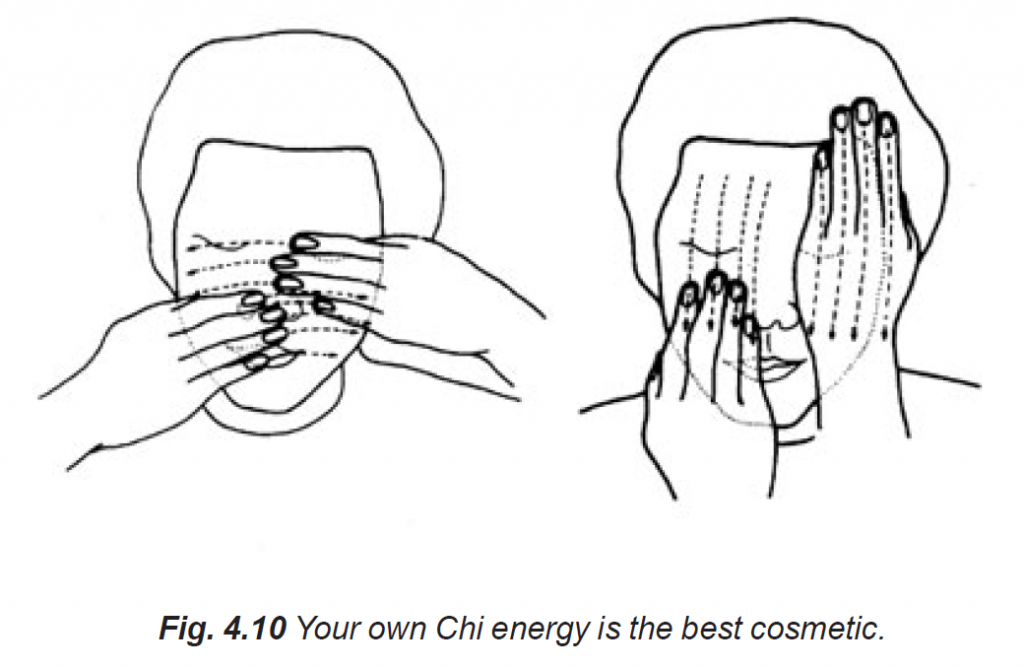 Fig. 4.10 Your own Chi energy is the best cosmetic.